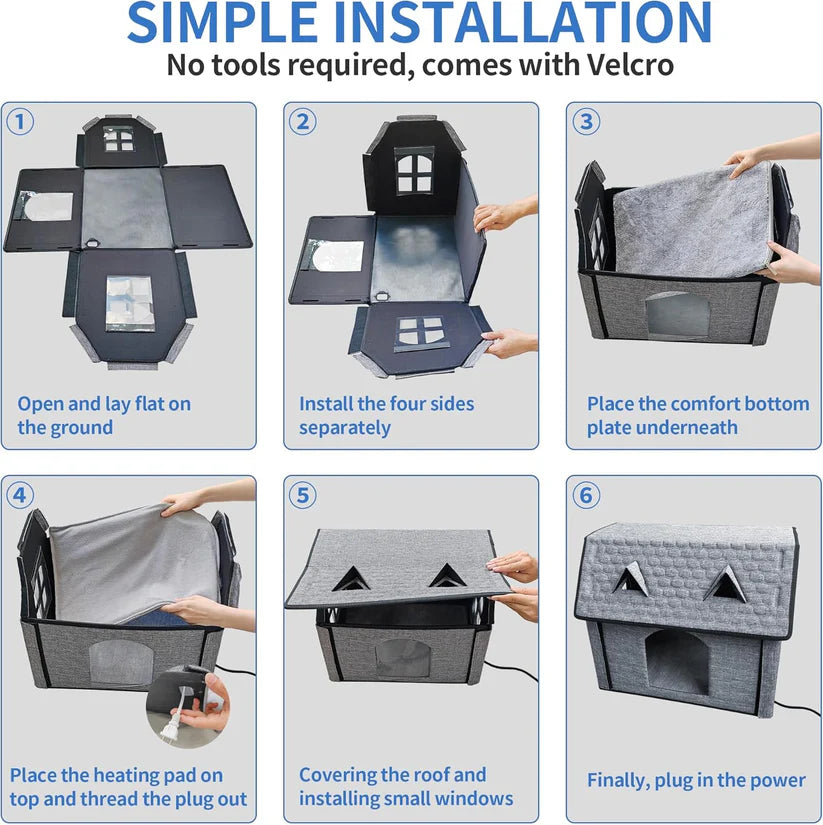 SIMPLE INSTALLATION
No tools required, comes with Velcro

1
Open and lay flat on the ground

2
Install the four sides separately

3
Place the comfort bottom plate underneath

4
Place the heating pad on top and thread the plug out

5
Covering the roof and installing small windows

6
Finally, plug in the power