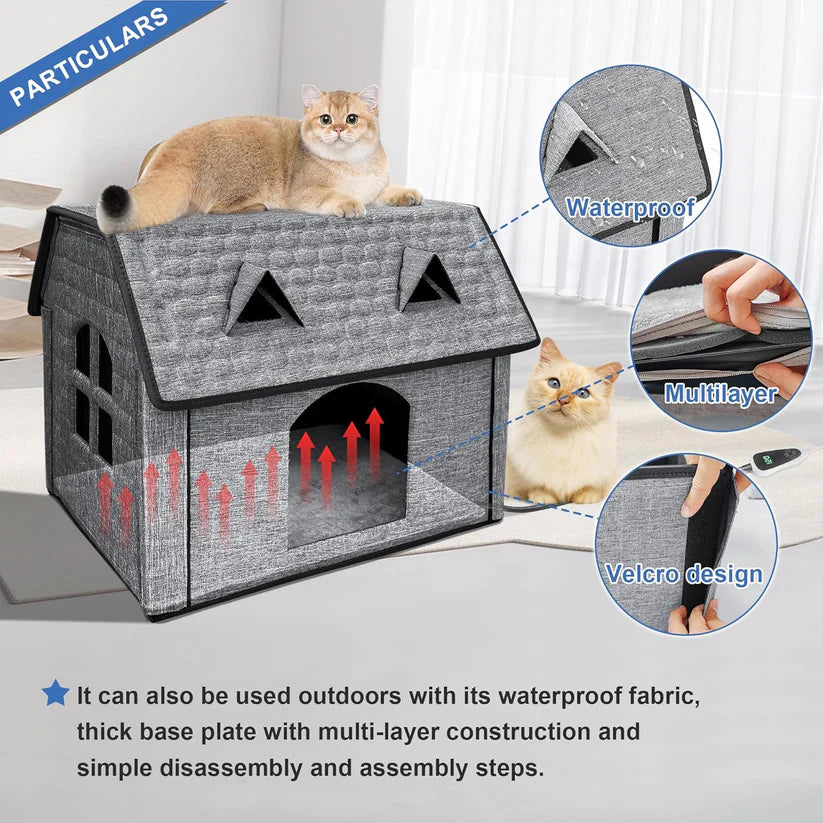 PARTICULARS

Waterproof

Multilayer

Velcro design

It can also be used outdoors with its waterproof fabric, thick base plate with multi-layer construction and simple disassembly and assembly steps.